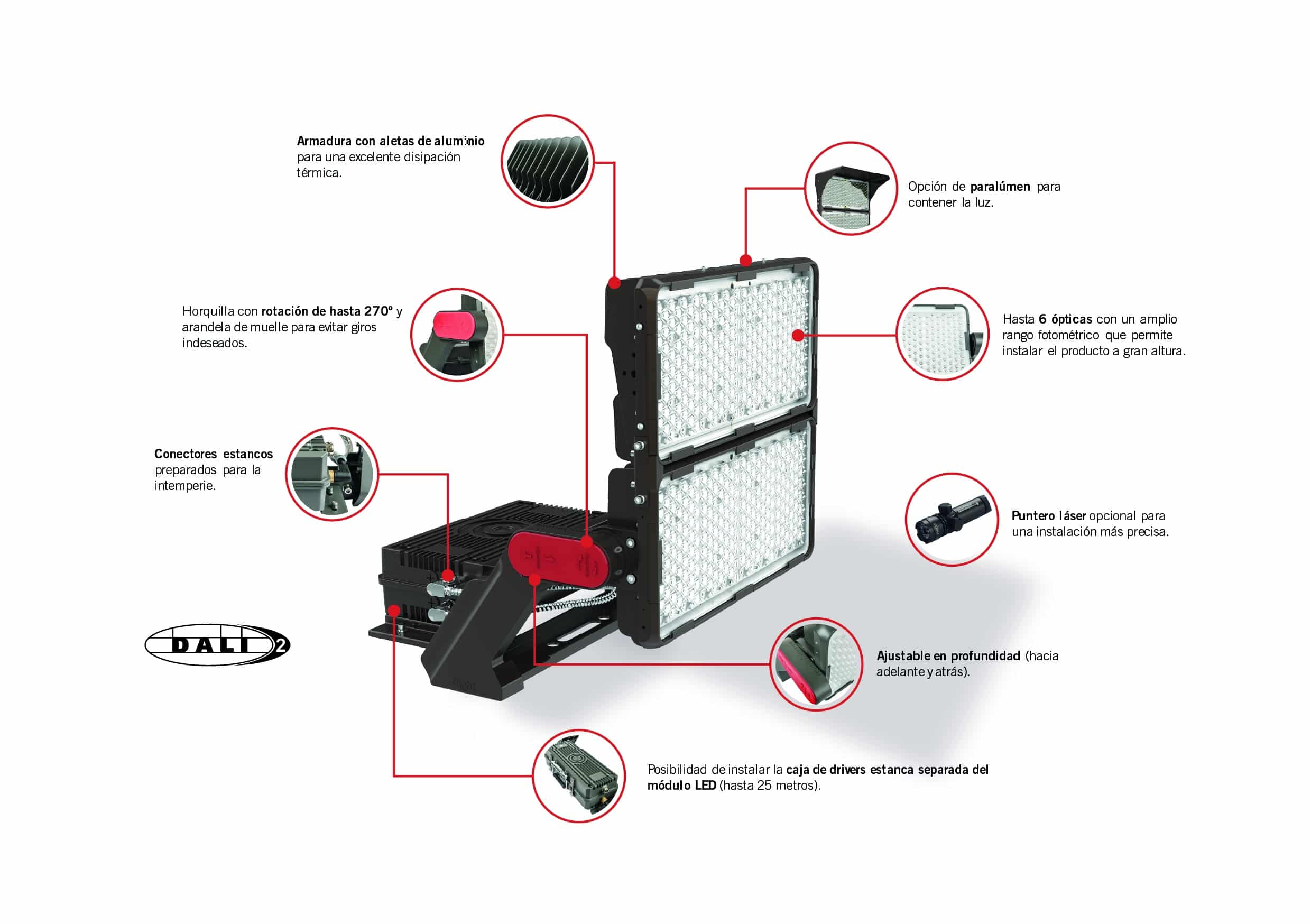 Armadura con aletas de aluminio para una excelente disipación térmica.

Opción de paralúmen para contener la luz.

Horquilla con rotación de hasta 270º y arandela de muelle para evitar giros indeseados.

Hasta 6 ópticas con un amplio rango fotométrico que permite instalar el producto a gran altura.

Conectores estancos preparados para la intemperie.

Puntero láser opcional para una instalación más precisa.

DALI 2

Ajustable en profundidad (hacia adelante y atrás).

Posibilidad de instalar la caja de drivers estanca separada del módulo LED (hasta 25 metros).